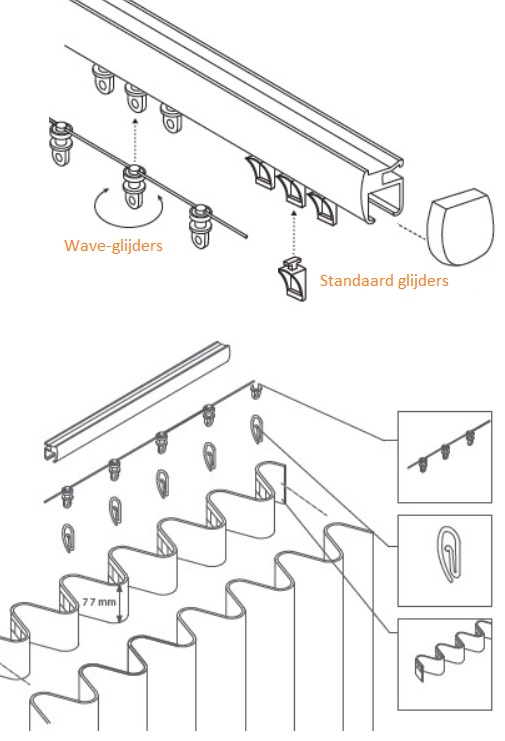 Wave-glijders

Standaard glijders

77 mm